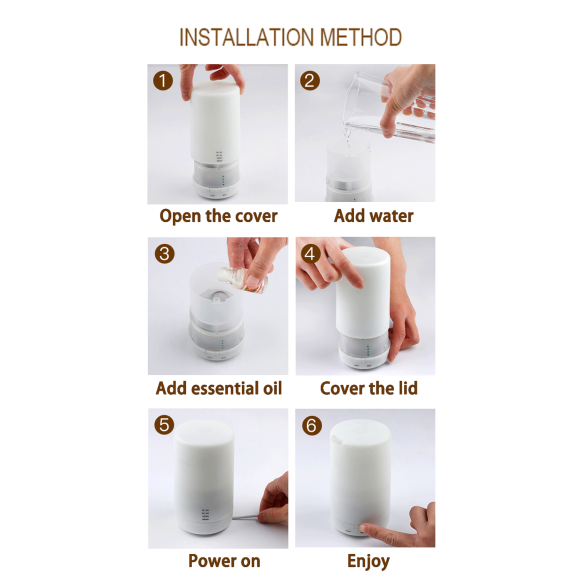 INSTALLATION METHOD

1
Open the cover

2
Add water

3
Add essential oil

4
Cover the lid

5
Power on

6
Enjoy